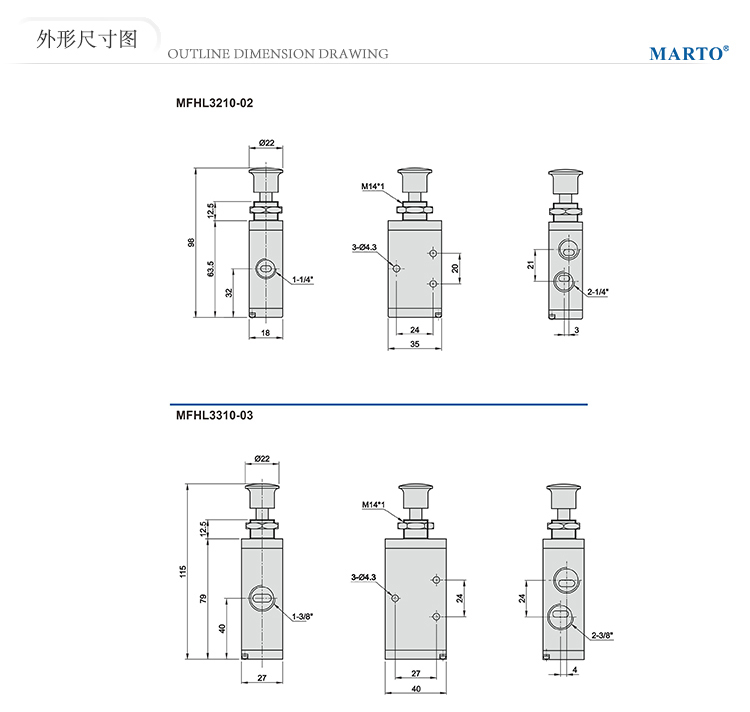 外形尺寸图
OUTLINE DIMENSION DRAWING
MARTO®

MFHL3210-02

Ø22
98
12.5
63.5
32
1-1/4"
18
M14*1
3-Ø4.3
20
24
35
21
2-1/4"
3

MFHL3310-03

Ø22
115
12.5
79
40
1-3/8"
27
M14*1
3-Ø4.3
24
27
40
24
2-3/8"
4